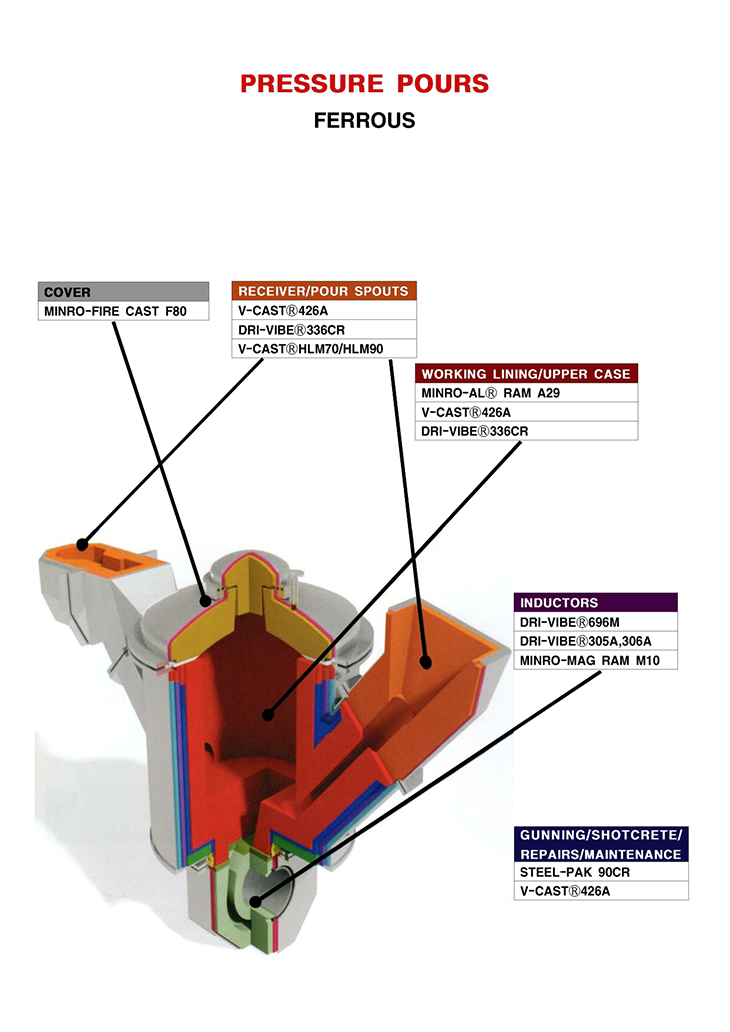 PRESSURE POURS

FERROUS

COVER
MINRO-FIRE CAST F80

RECEIVER/POUR SPOUTS
V-CAST®426A
DRI-VIBE®336CR
V-CAST®HLM70/HLM90

WORKING LINING/UPPER CASE
MINRO-AL® RAM A29
V-CAST®426A
DRI-VIBE®336CR

INDUCTORS
DRI-VIBE®696M
DRI-VIBE®305A,306A
MINRO-MAG RAM M10

GUNNING/SHOTCRETE/ REPAIRS/MAINTENANCE
STEEL-PAK 90CR
V-CAST®426A