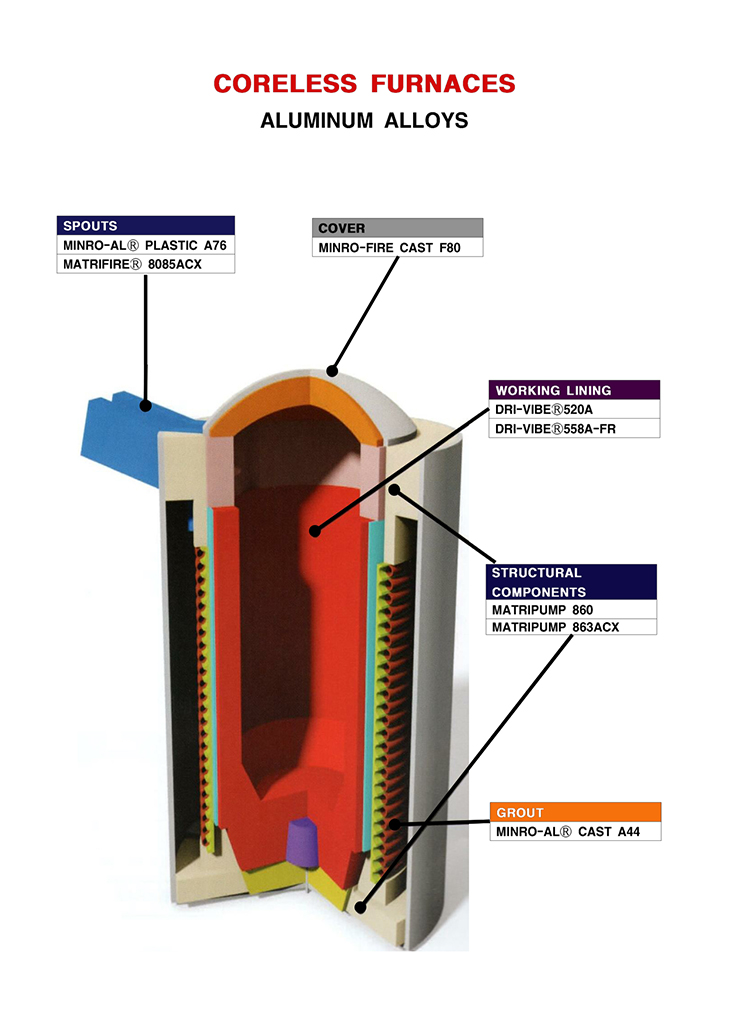 CORELESS FURNACES
ALUMINUM ALLOYS

SPOUTS
MINRO-AL® PLASTIC A76
MATRIFIRE® 8085ACX

COVER
MINRO-FIRE CAST F80

WORKING LINING
DRI-VIBE®520A
DRI-VIBE®558A-FR

STRUCTURAL COMPONENTS
MATRIPUMP 860
MATRIPUMP 863ACX

GROUT
MINRO-AL® CAST A44