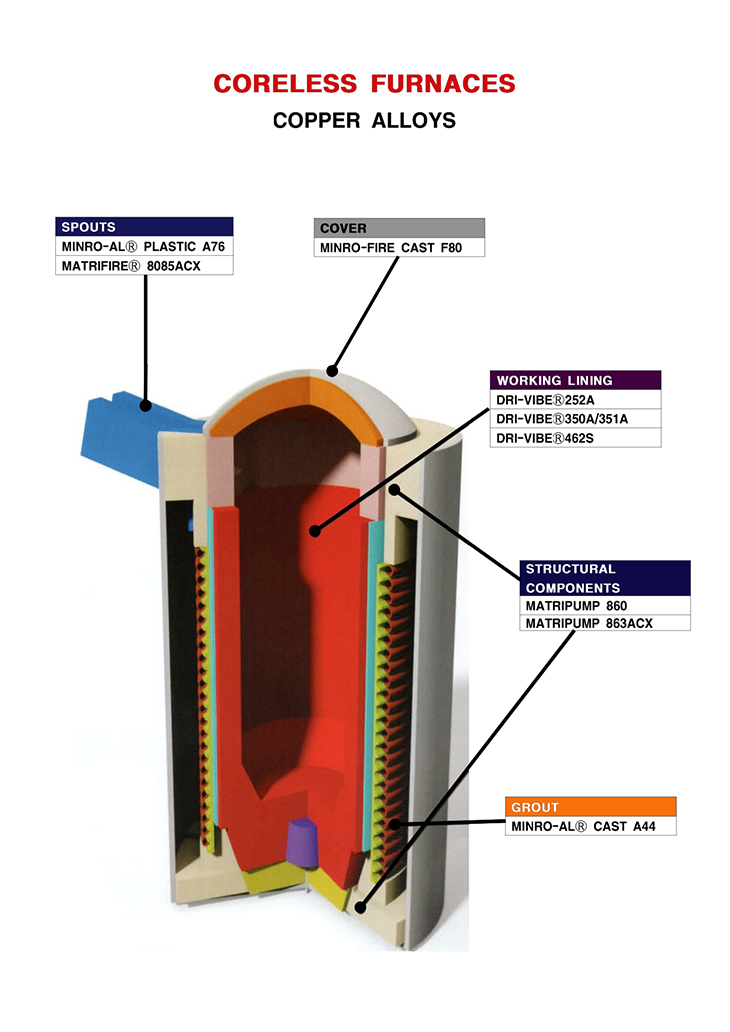 CORELESS FURNACES
COPPER ALLOYS

SPOUTS
MINRO-AL® PLASTIC A76
MATRIFIRE® 8085ACX

COVER
MINRO-FIRE CAST F80

WORKING LINING
DRI-VIBE®252A
DRI-VIBE®350A/351A
DRI-VIBE®462S

STRUCTURAL COMPONENTS
MATRIPUMP 860
MATRIPUMP 863ACX

GROUT
MINRO-AL® CAST A44